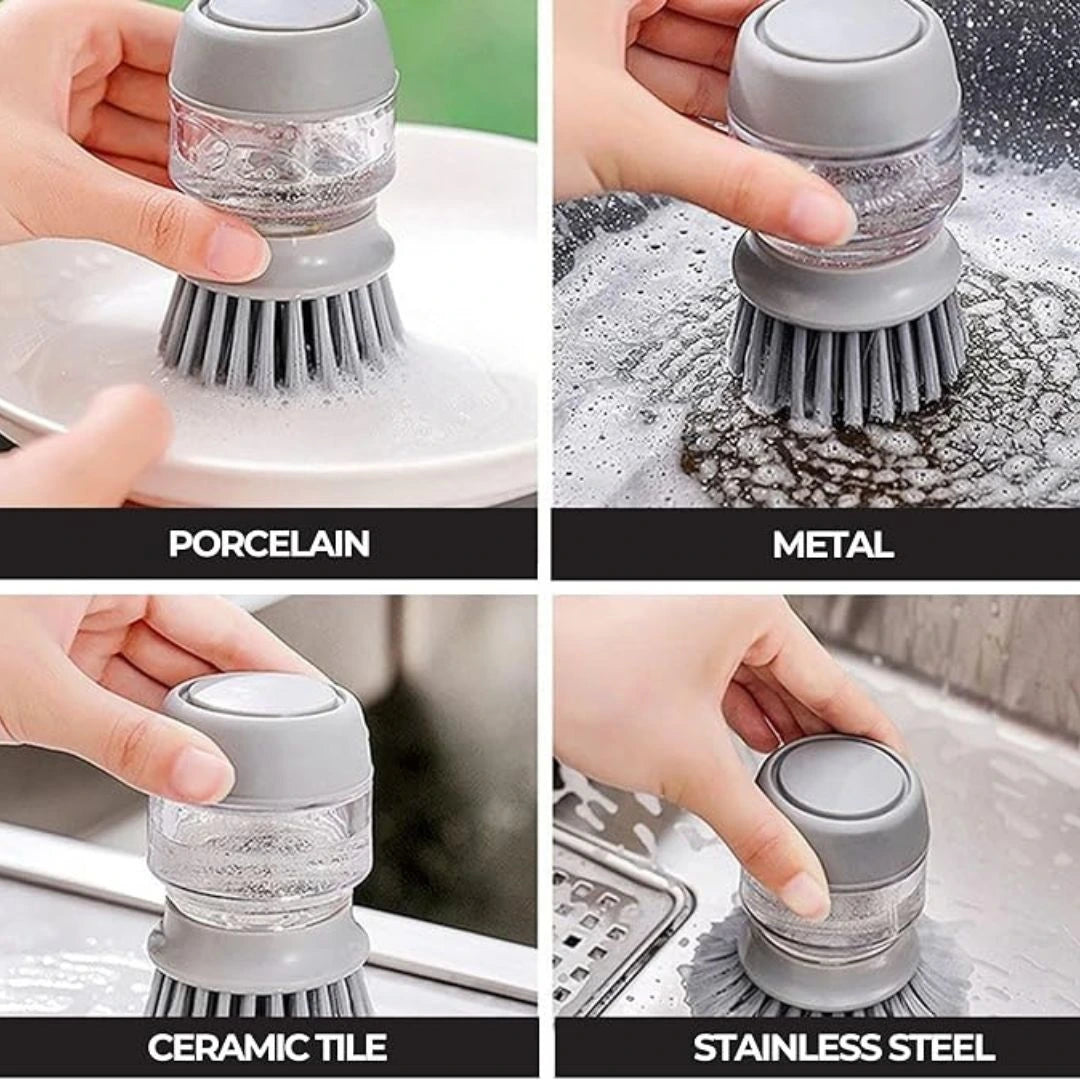 PORCELAIN

METAL

CERAMIC TILE

STAINLESS STEEL