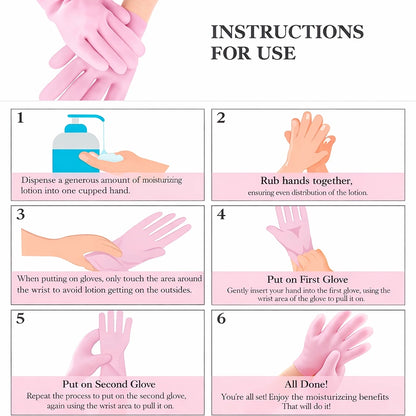 INSTRUCTIONS FOR USE

1
Dispense a generous amount of moisturizing lotion into one cupped hand.

2
Rub hands together,
ensuring even distribution of the lotion.

3
When putting on gloves, only touch the area around the wrist to avoid lotion getting on the outsides.

4
Put on First Glove
Gently insert your hand into the first glove, using the wrist area of the glove to pull it on.

5
Put on Second Glove
Repeat the process to put on the second glove, again using the wrist area to pull it on.

6
All Done!
You're all set! Enjoy the moisturizeing benefits That will do it!