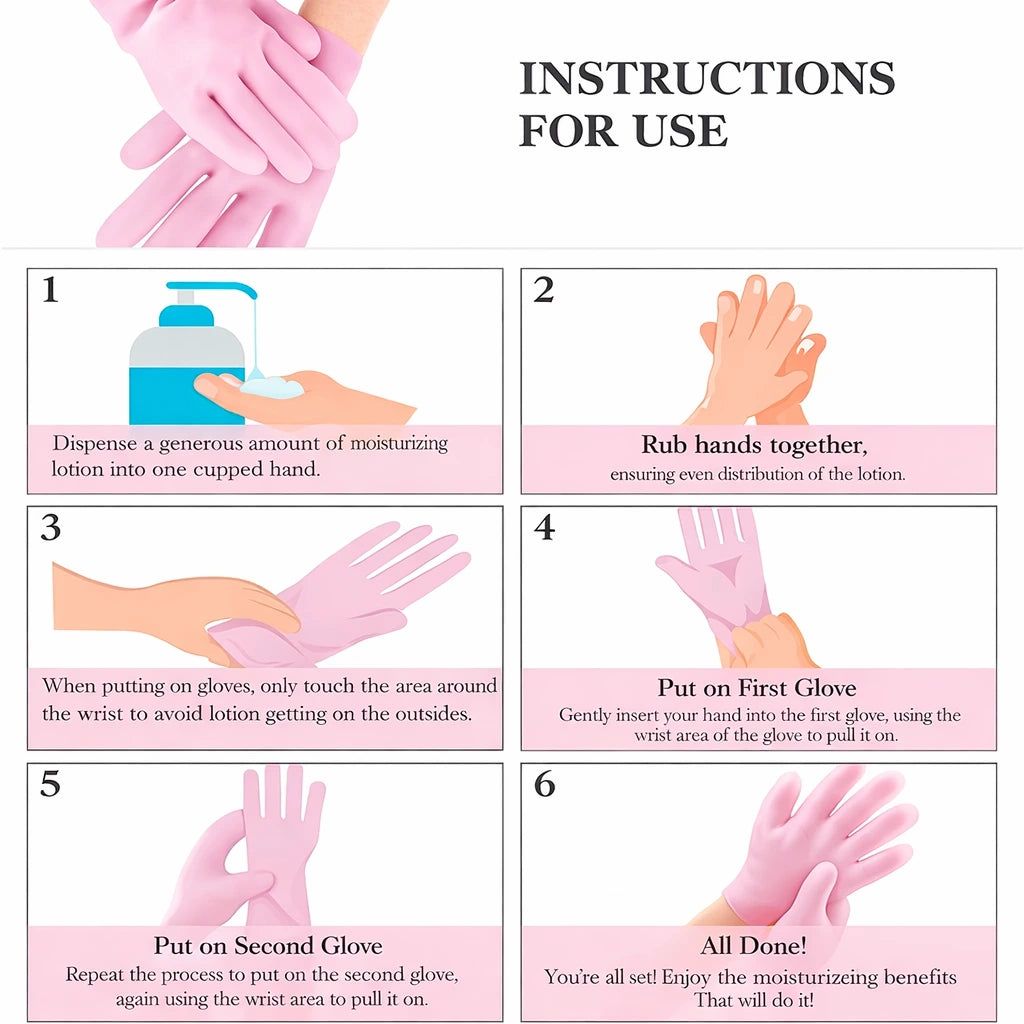 INSTRUCTIONS FOR USE

1

Dispense a generous amount of moisturizing lotion into one cupped hand.

2

Rub hands together,

ensuring even distribution of the lotion.

3

When putting on gloves, only touch the area around the wrist to avoid lotion getting on the outsides.

4

Put on First Glove

Gently insert your hand into the first glove, using the wrist area of the glove to pull it on.

5

Put on Second Glove

Repeat the process to put on the second glove, again using the wrist area to pull it on.

6

All Done!

You're all set! Enjoy the moisturizeing benefits That will do it!